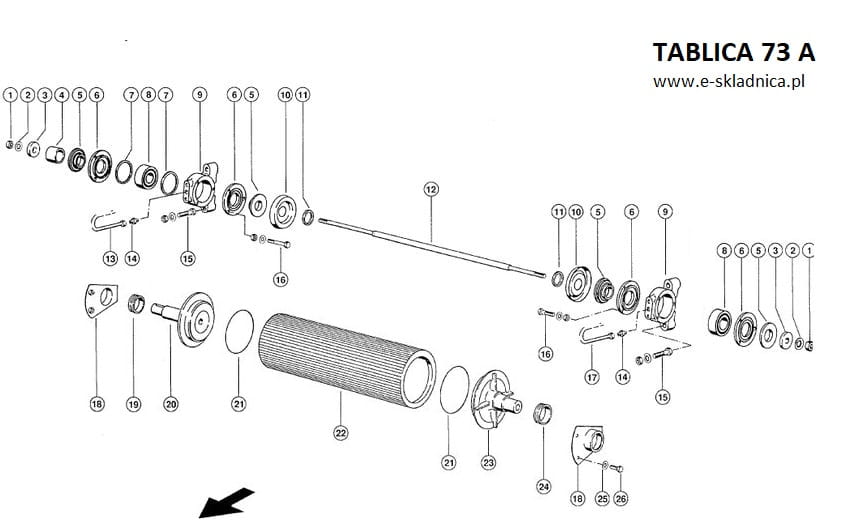 TABLICA 73 A

www.e-skladnica.pl

1 2 3 4 5 6 7 8 7 9 6 5 10 11

12

13 14 15 16

11 10 5 6 9

8 6 5 3 2 1

16 17 14 15

18 19 20 21 22 21 23 24 18 25 26