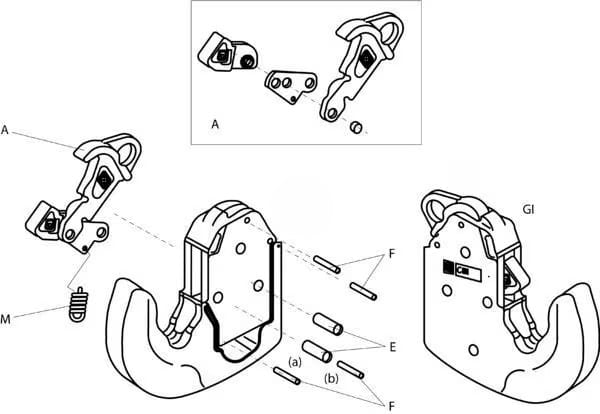 A

A

GI

F

M

E

(a)

(b)

F